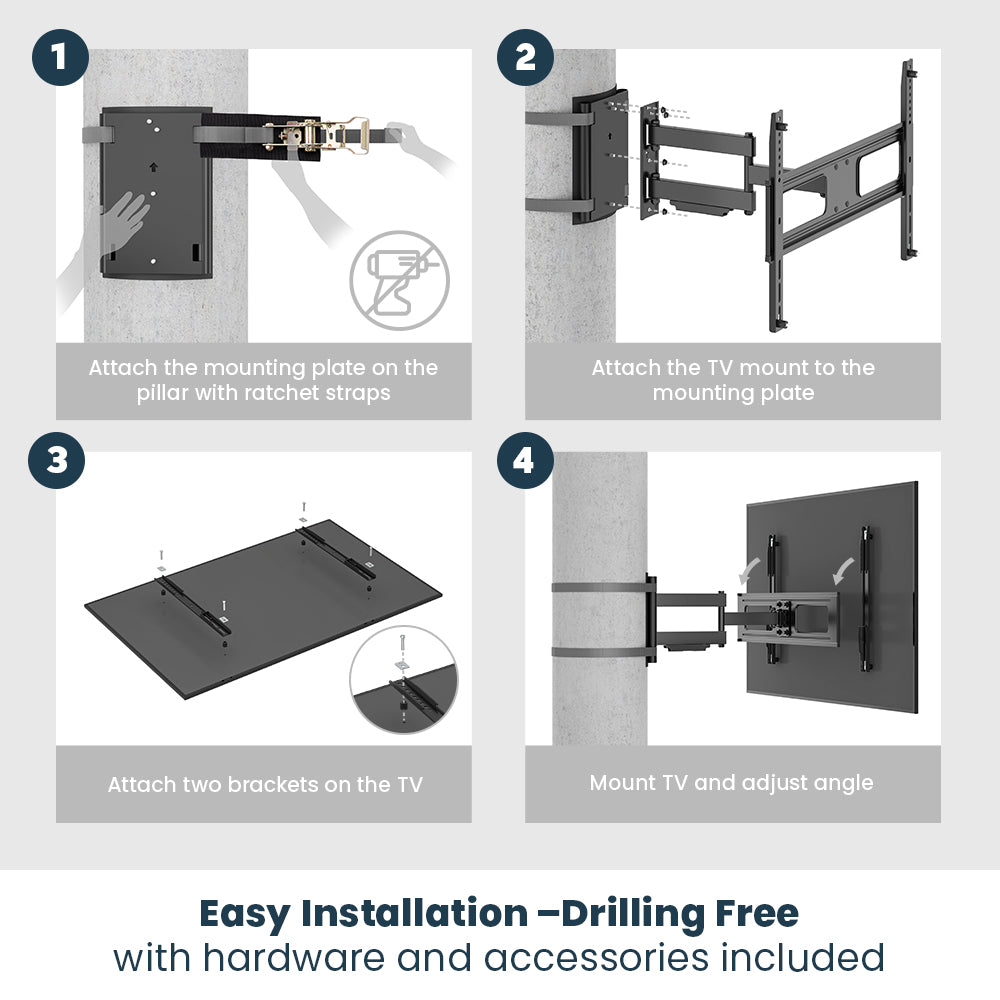 1

Attach the mounting plate on the pillar with ratchet straps

2

Attach the TV mount to the mounting plate

3

Attach two brackets on the TV

4

Mount TV and adjust angle

Easy Installation –Drilling Free
with hardware and accessories included