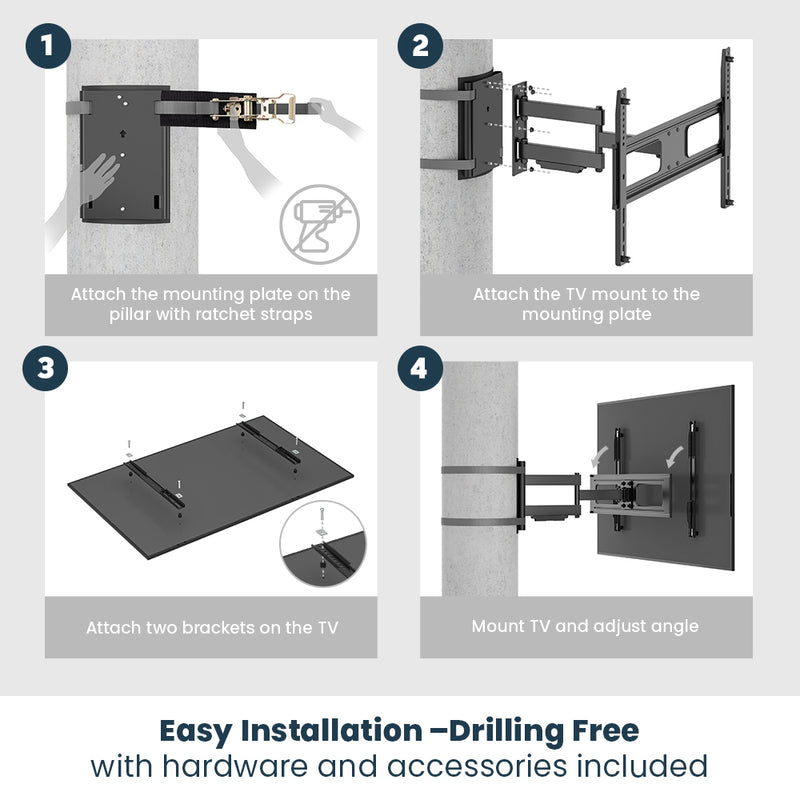 1

Attach the mounting plate on the pillar with ratchet straps

2

Attach the TV mount to the mounting plate

3

Attach two brackets on the TV

4

Mount TV and adjust angle

Easy Installation –Drilling Free
with hardware and accessories included